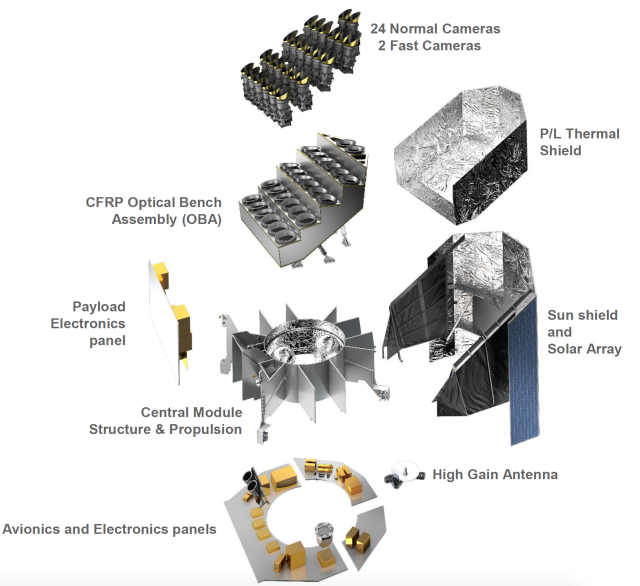 24 Normal Cameras
2 Fast Cameras

P/L Thermal Shield

CFRP Optical Bench Assembly (OBA)

Payload Electronics panel

Sun shield and Solar Array

Central Module Structure & Propulsion

High Gain Antenna

Avionics and Electronics panels